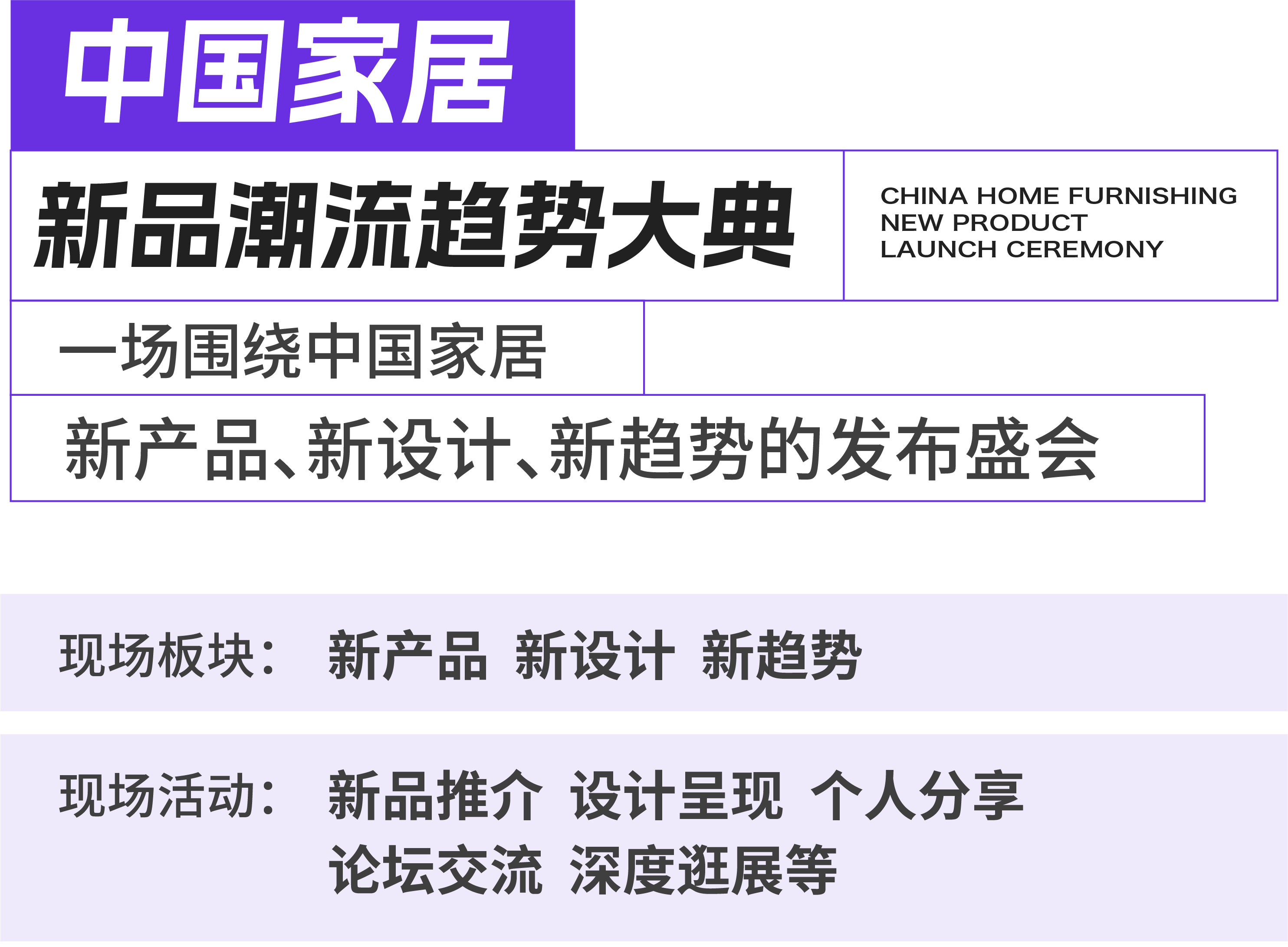 中国家居

新品潮流趋势大典

CHINA HOME FURNISHING
NEW PRODUCT
LAUNCH CEREMONY

一场围绕中国家居

新产品、新设计、新趋势的发布盛会

现场板块： 新产品 新设计 新趋势

现场活动： 新品推介 设计呈现 个人分享
论坛交流 深度逛展等